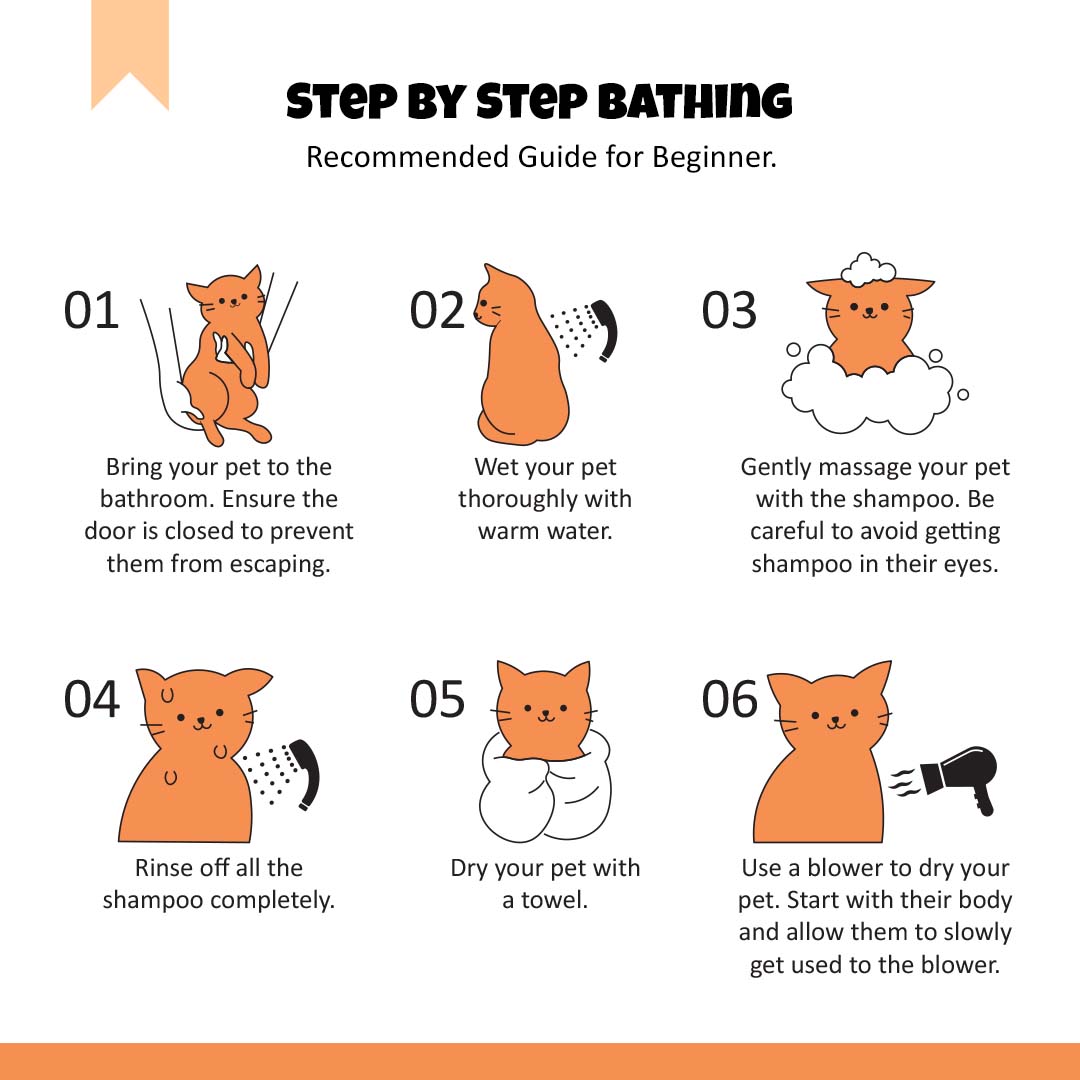 STEP BY STEP BATHING

Recommended Guide for Beginner.

01

Bring your pet to the bathroom. Ensure the door is closed to prevent them from escaping.

02

Wet your pet thoroughly with warm water.

03

Gently massage your pet with the shampoo. Be careful to avoid getting shampoo in their eyes.

04

Rinse off all the shampoo completely.

05

Dry your pet with a towel.

06

Use a blower to dry your pet. Start with their body and allow them to slowly get used to the blower.