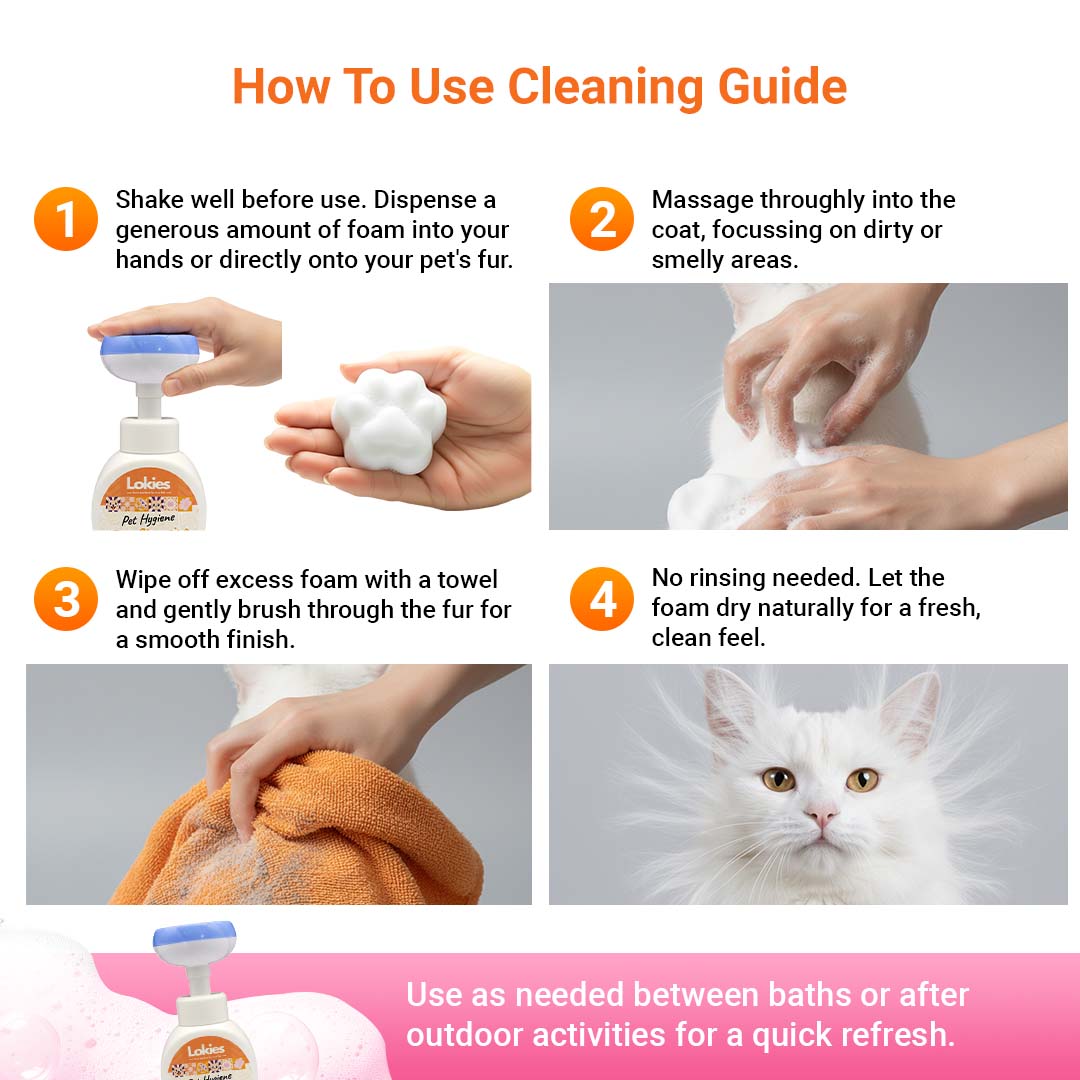 How To Use Cleaning Guide

1 Shake well before use. Dispense a generous amount of foam into your hands or directly onto your pet's fur.

Lokies
Pet Hygiene

2 Massage throughly into the coat, focussing on dirty or smelly areas.

3 Wipe off excess foam with a towel and gently brush through the fur for a smooth finish.

4 No rinsing needed. Let the foam dry naturally for a fresh, clean feel.

Lokies
Pet Hygiene

Use as needed between baths or after outdoor activities for a quick refresh.