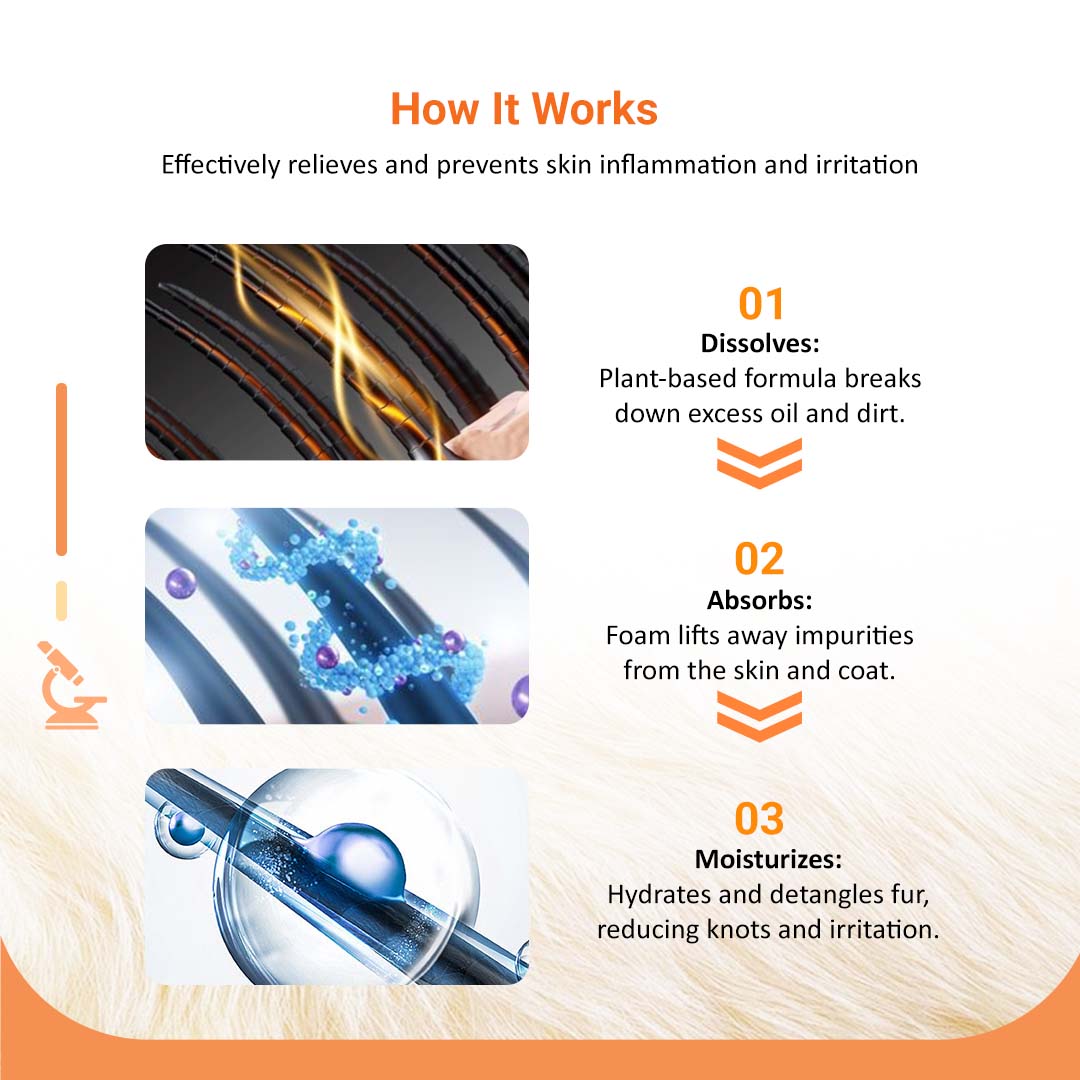 How It Works

Effectively relieves and prevents skin inflammation and irritation

01
Dissolves:
Plant-based formula breaks down excess oil and dirt.

02
Absorbs:
Foam lifts away impurities from the skin and coat.

03
Moisturizes:
Hydrates and detangles fur, reducing knots and irritation.