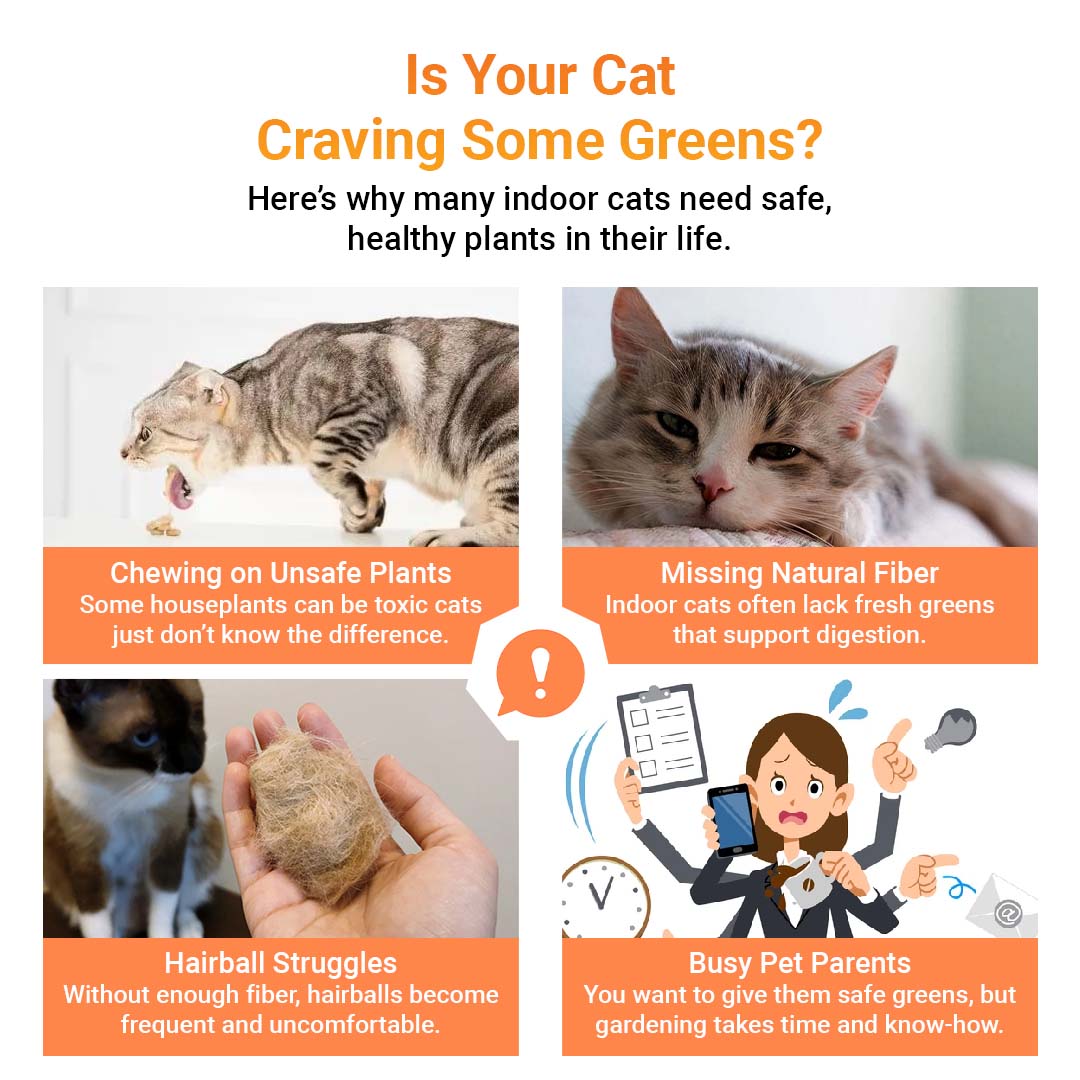 Is Your Cat Craving Some Greens?

Here's why many indoor cats need safe, healthy plants in their life.

Chewing on Unsafe Plants
Some houseplants can be toxic cats just don't know the difference.

Missing Natural Fiber
Indoor cats often lack fresh greens that support digestion.

!

Hairball Struggles
Without enough fiber, hairballs become frequent and uncomfortable.

Busy Pet Parents
You want to give them safe greens, but gardening takes time and know-how.